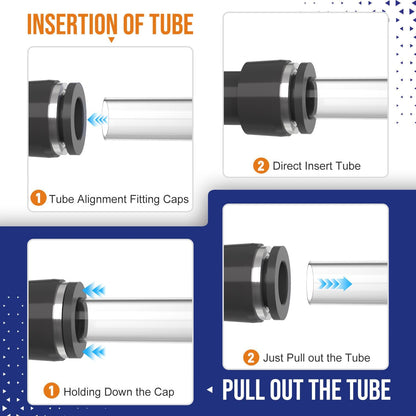 INSERTION OF TUBE

1 Tube Alignment Fitting Caps

2 Direct Insert Tube

1 Holding Down the Cap

2 Just Pull out the Tube

PULL OUT THE TUBE