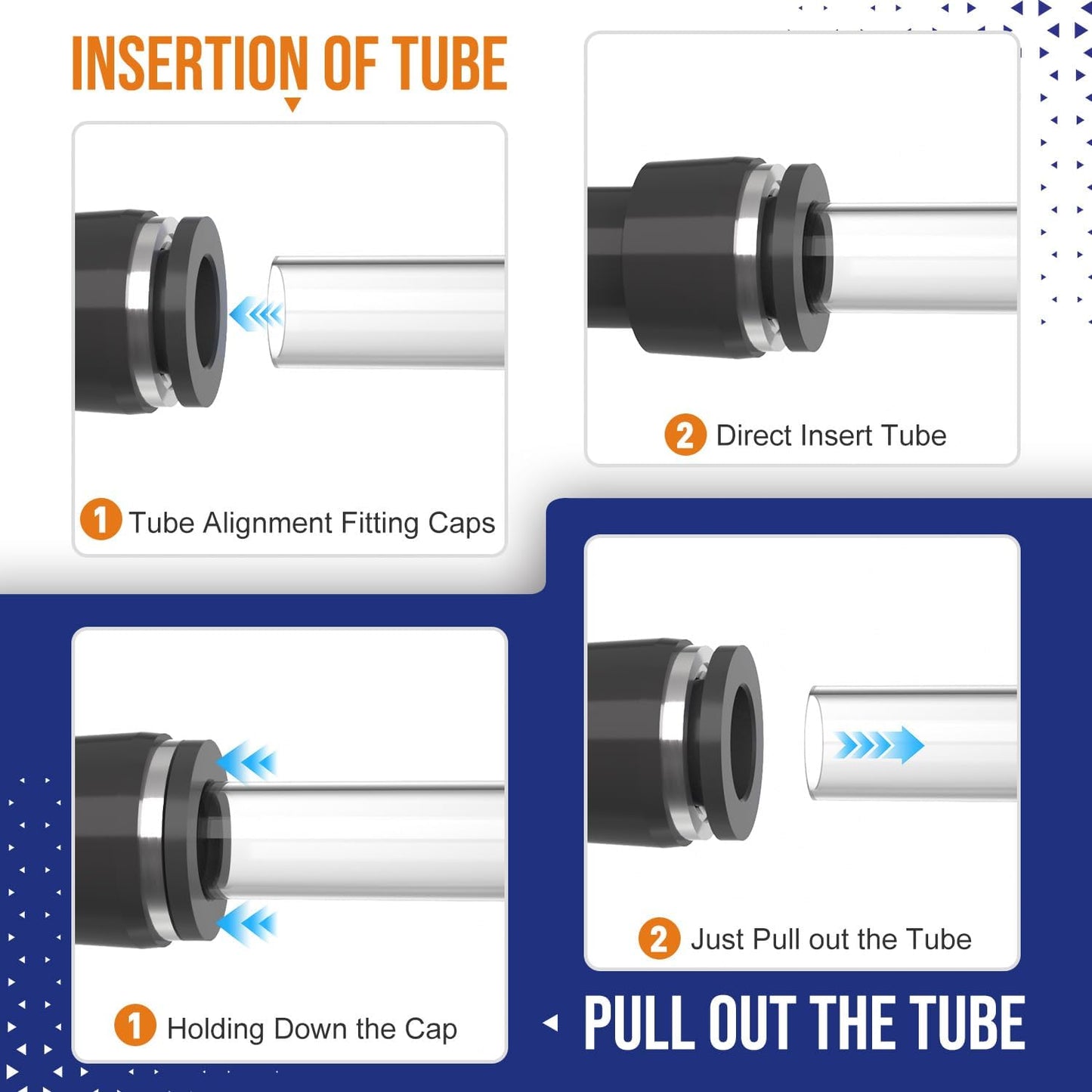 INSERTION OF TUBE

1 Tube Alignment Fitting Caps

2 Direct Insert Tube

1 Holding Down the Cap

2 Just Pull out the Tube

PULL OUT THE TUBE