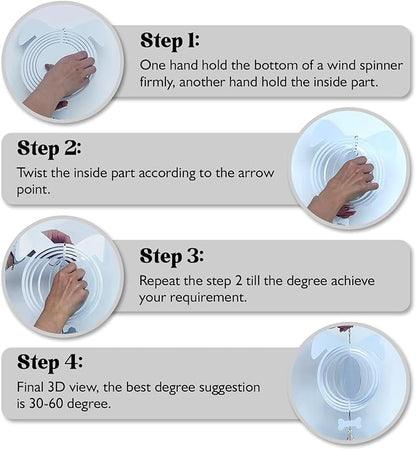 Step 1:
One hand hold the bottom of a wind spinner firmly, another hand hold the inside part.

Step 2:
Twist the inside part according to the arrow point.

Step 3:
Repeat the step 2 till the degree achieve your requirement.

Step 4:
Final 3D view, the best degree suggestion is 30-60 degree.