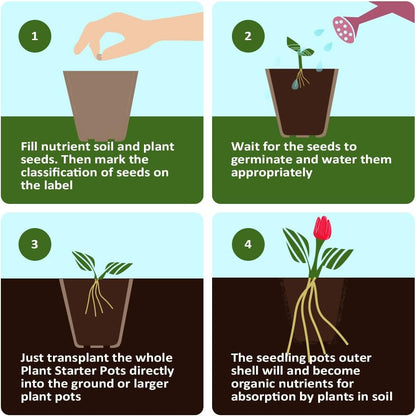 1

Fill nutrient soil and plant seeds. Then mark the classification of seeds on the label

2

Wait for the seeds to germinate and water them appropriately

3

Just transplant the whole Plant Starter Pots directly into the ground or larger plant pots

4

The seedling pots outer shell will and become organic nutrients for absorption by plants in soil