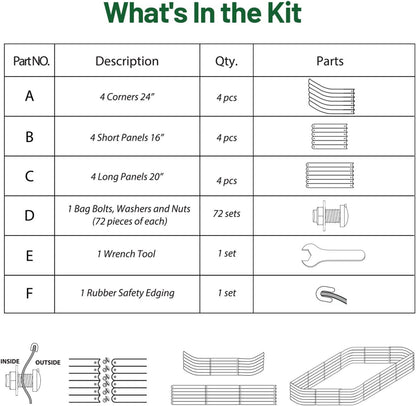 What's In the Kit

| Part NO. | Description | Qty. | Parts |
|---|---|---|---|
| A | 4 Corners 24" | 4 pcs | |
| B | 4 Short Panels 16" | 4 pcs | |
| C | 4 Long Panels 20" | 4 pcs | |
| D | 1 Bag Bolts, Washers and Nuts (72 pieces of each) | 72 sets | |
| E | 1 Wrench Tool | 1 set | |
| F | 1 Rubber Safety Edging | 1 set | |

INSIDE OUTSIDE