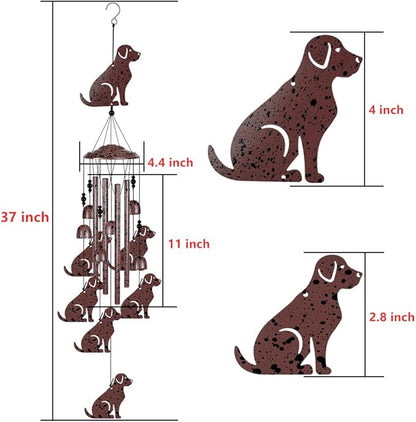 37 inch

4.4 inch

11 inch

4 inch

2.8 inch