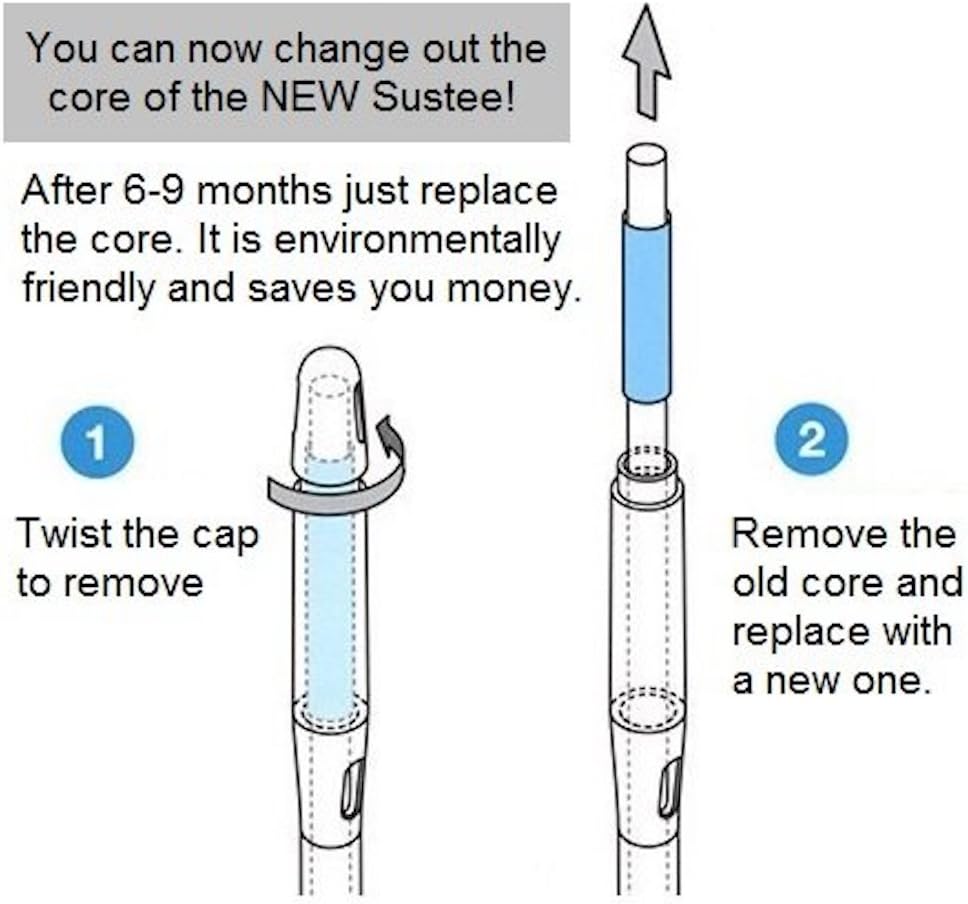 You can now change out the core of the NEW Sustee!

After 6-9 months just replace the core. It is environmentally friendly and saves you money.

1

Twist the cap to remove

2

Remove the old core and replace with a new one.