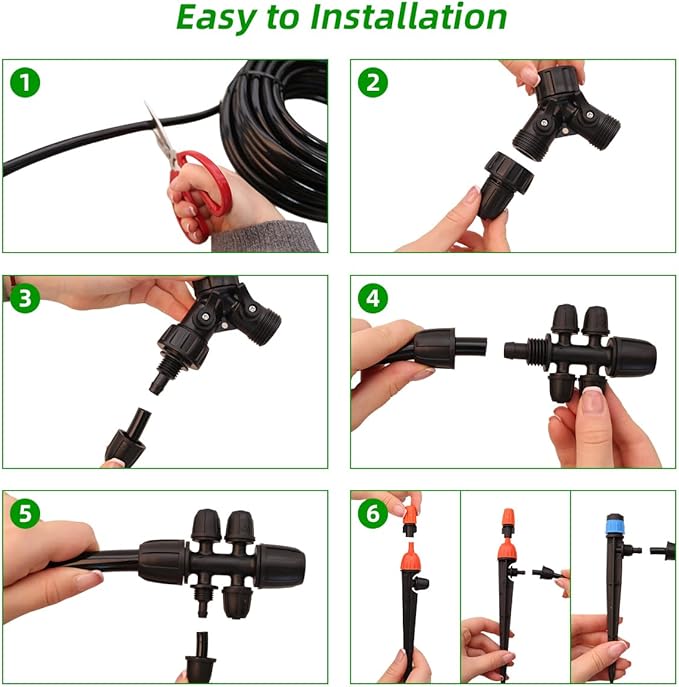 Easy to Installation

1

2

3

4

5

6