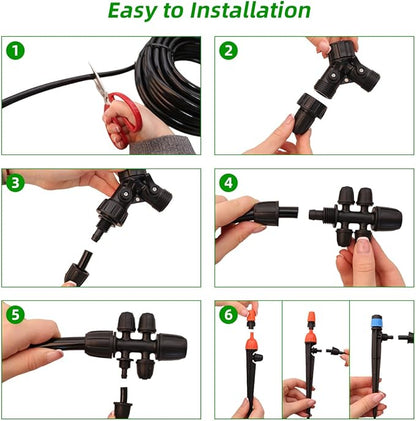 Easy to Installation

1

2

3

4

5

6