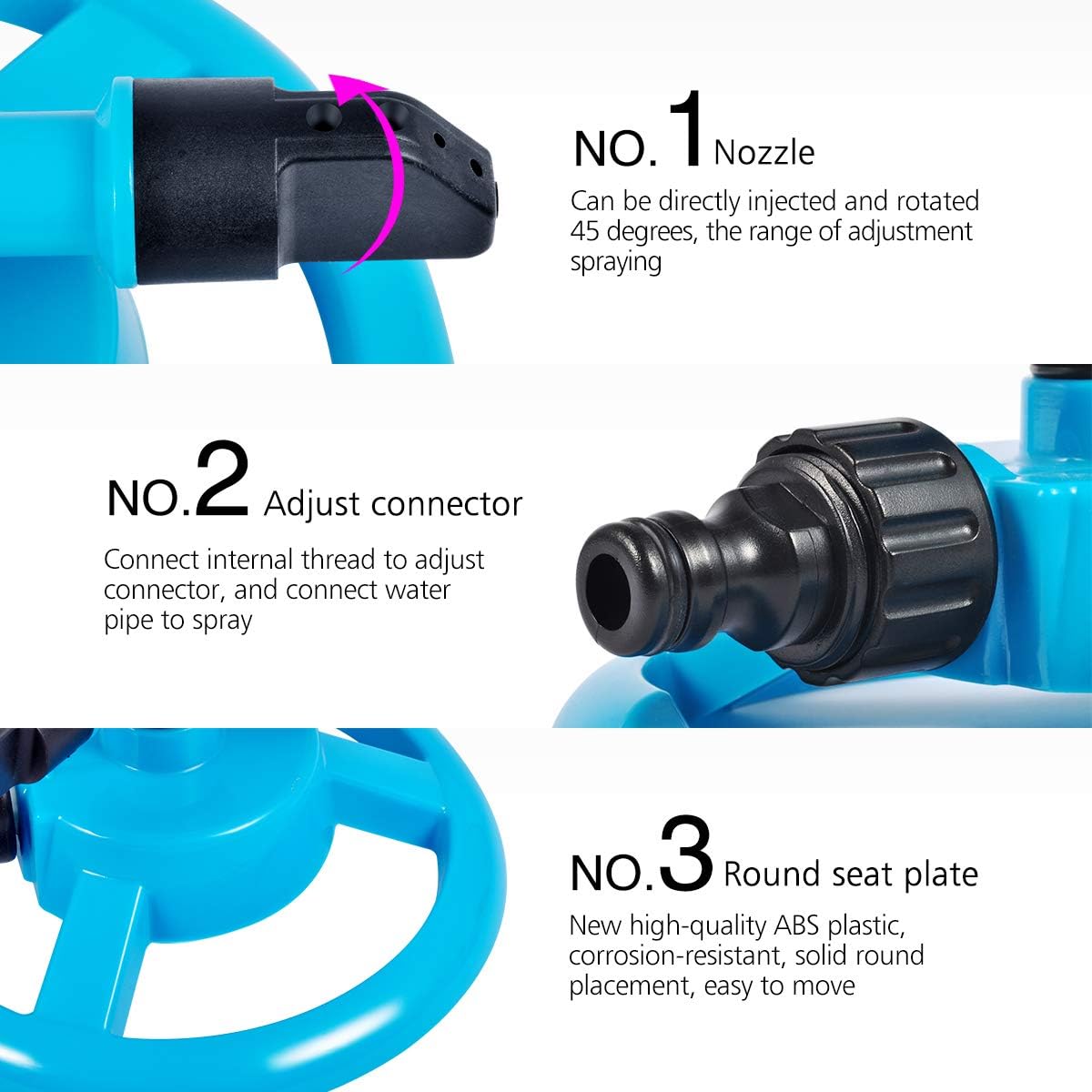 NO.1 Nozzle

Can be directly injected and rotated 45 degrees, the range of adjustment spraying

NO.2 Adjust connector

Connect internal thread to adjust connector, and connect water pipe to spray

NO.3 Round seat plate

New high-quality ABS plastic, corrosion-resistant, solid round placement, easy to move