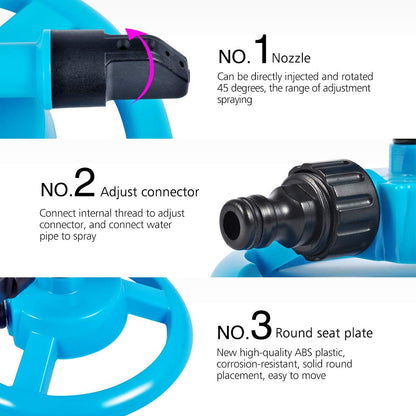 NO.1 Nozzle

Can be directly injected and rotated 45 degrees, the range of adjustment spraying

NO.2 Adjust connector

Connect internal thread to adjust connector, and connect water pipe to spray

NO.3 Round seat plate

New high-quality ABS plastic, corrosion-resistant, solid round placement, easy to move