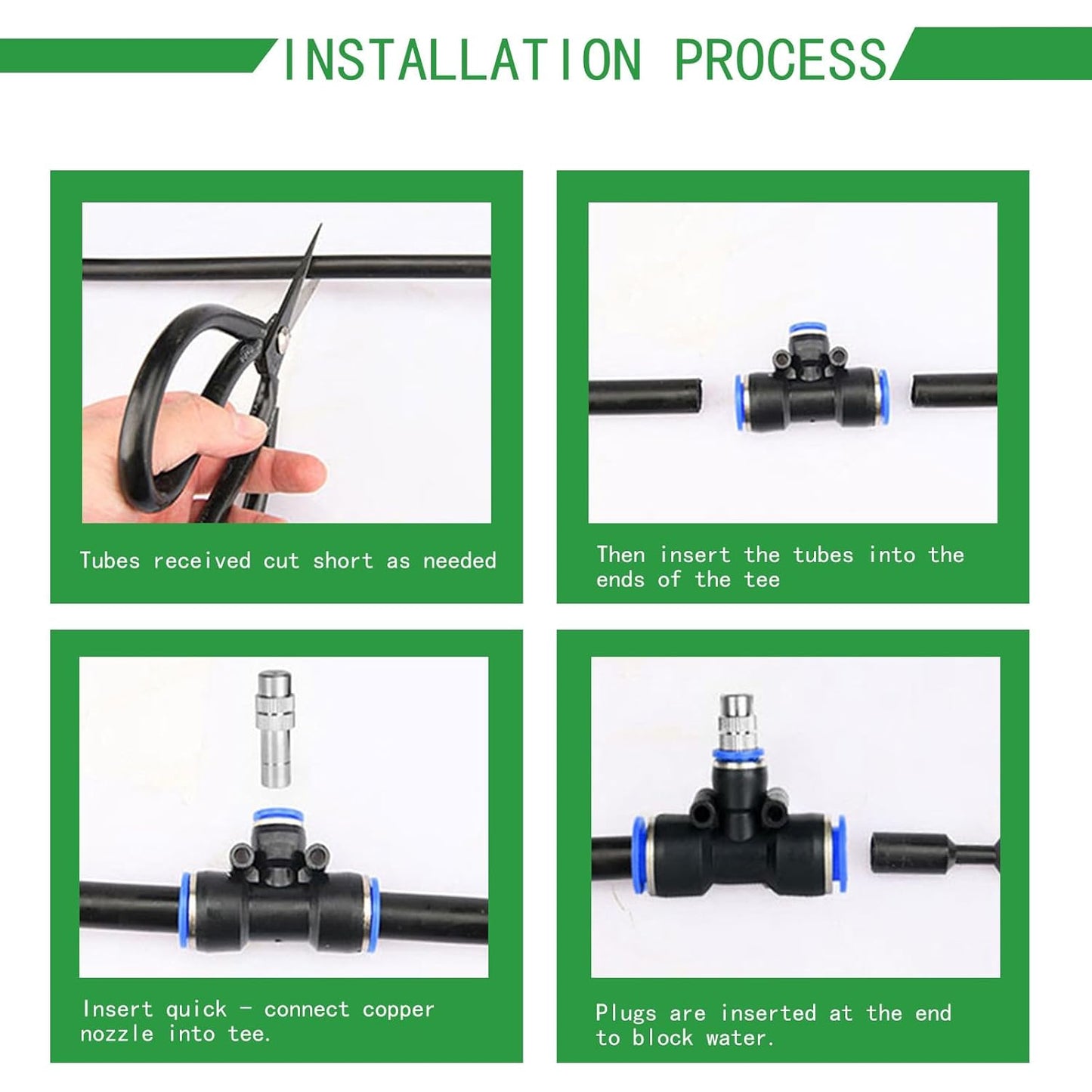 INSTALLATION PROCESS

Tubes received cut short as needed

Then insert the tubes into the ends of the tee

Insert quick - connect copper nozzle into tee.

Plugs are inserted at the end to block water.