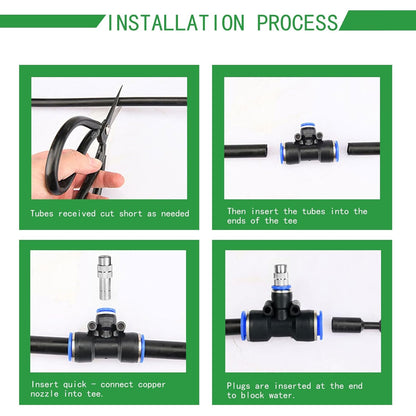 INSTALLATION PROCESS

Tubes received cut short as needed

Then insert the tubes into the ends of the tee

Insert quick - connect copper nozzle into tee.

Plugs are inserted at the end to block water.