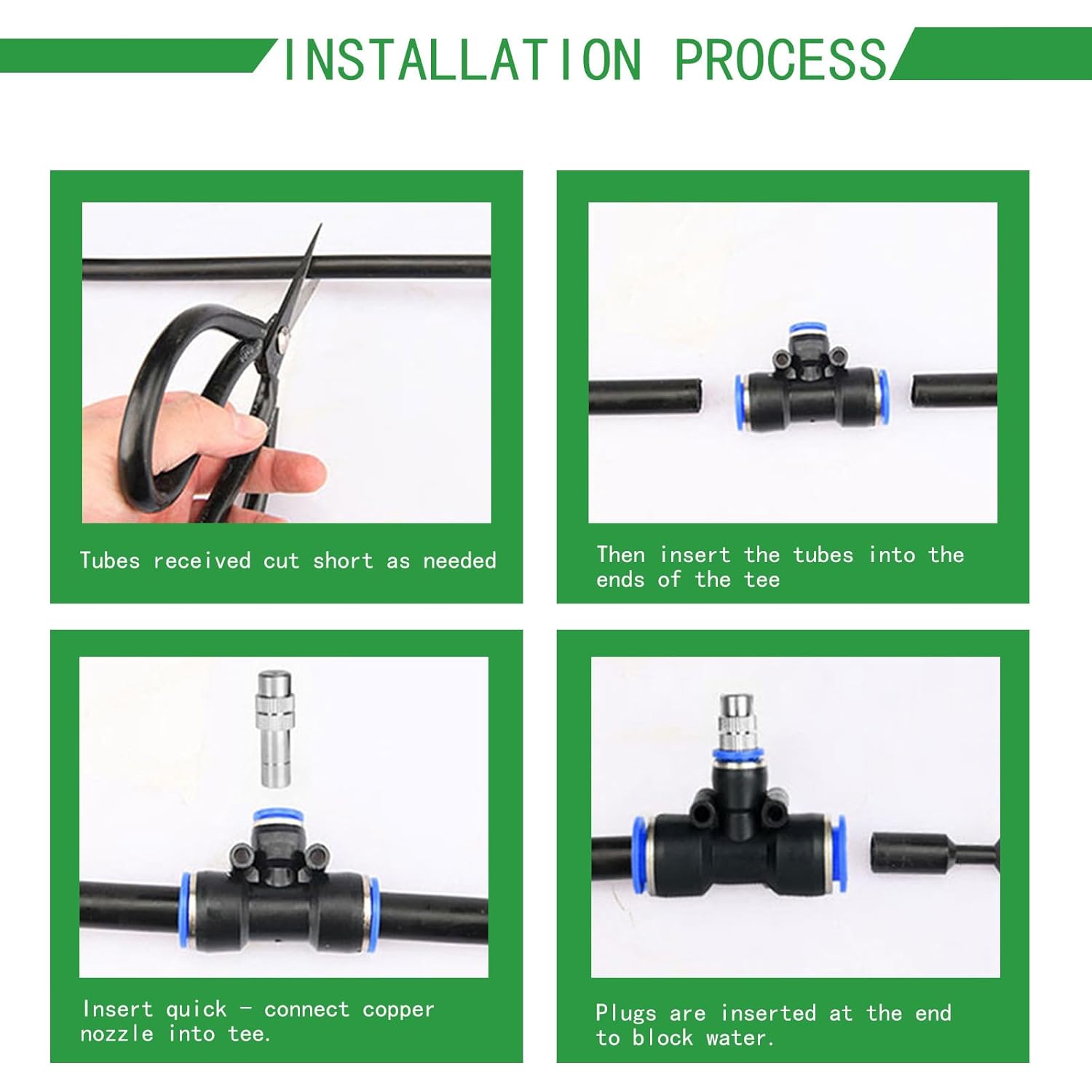 INSTALLATION PROCESS

Tubes received cut short as needed

Then insert the tubes into the ends of the tee

Insert quick - connect copper nozzle into tee.

Plugs are inserted at the end to block water.