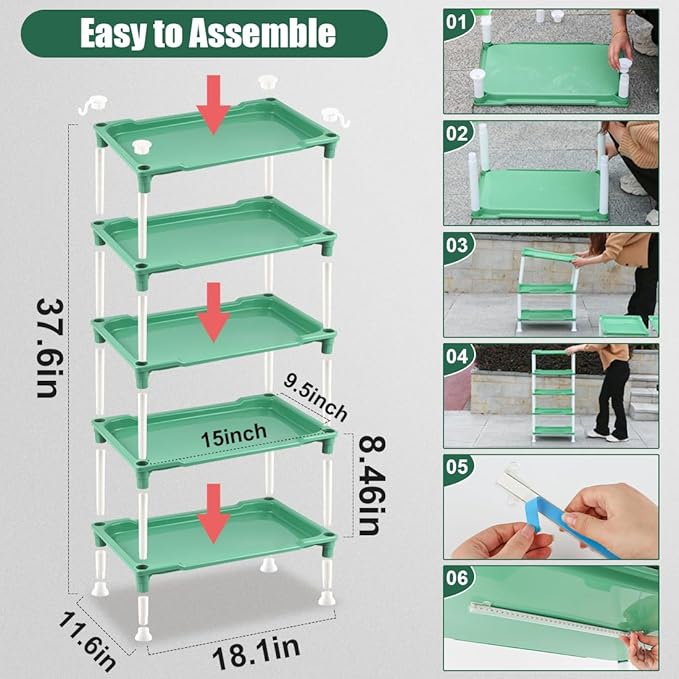 Easy to Assemble

37.6in

9.5inch

15inch

8.46in

11.6in

18.1in

01

02

03

04

05

06