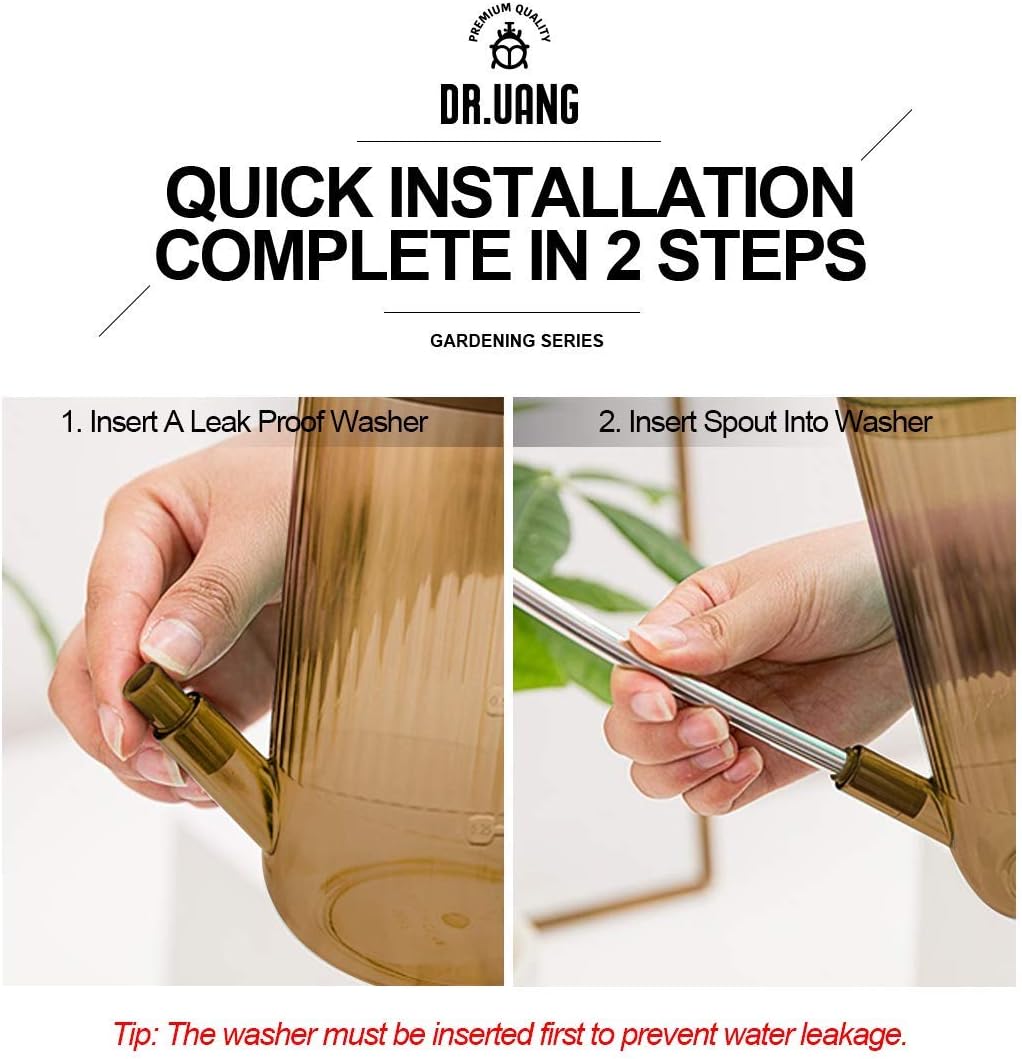 PREMIUM QUALITY
DR.UANG

QUICK INSTALLATION
COMPLETE IN 2 STEPS

GARDENING SERIES

1. Insert A Leak Proof Washer

2. Insert Spout Into Washer

Tip: The washer must be inserted first to prevent water leakage.