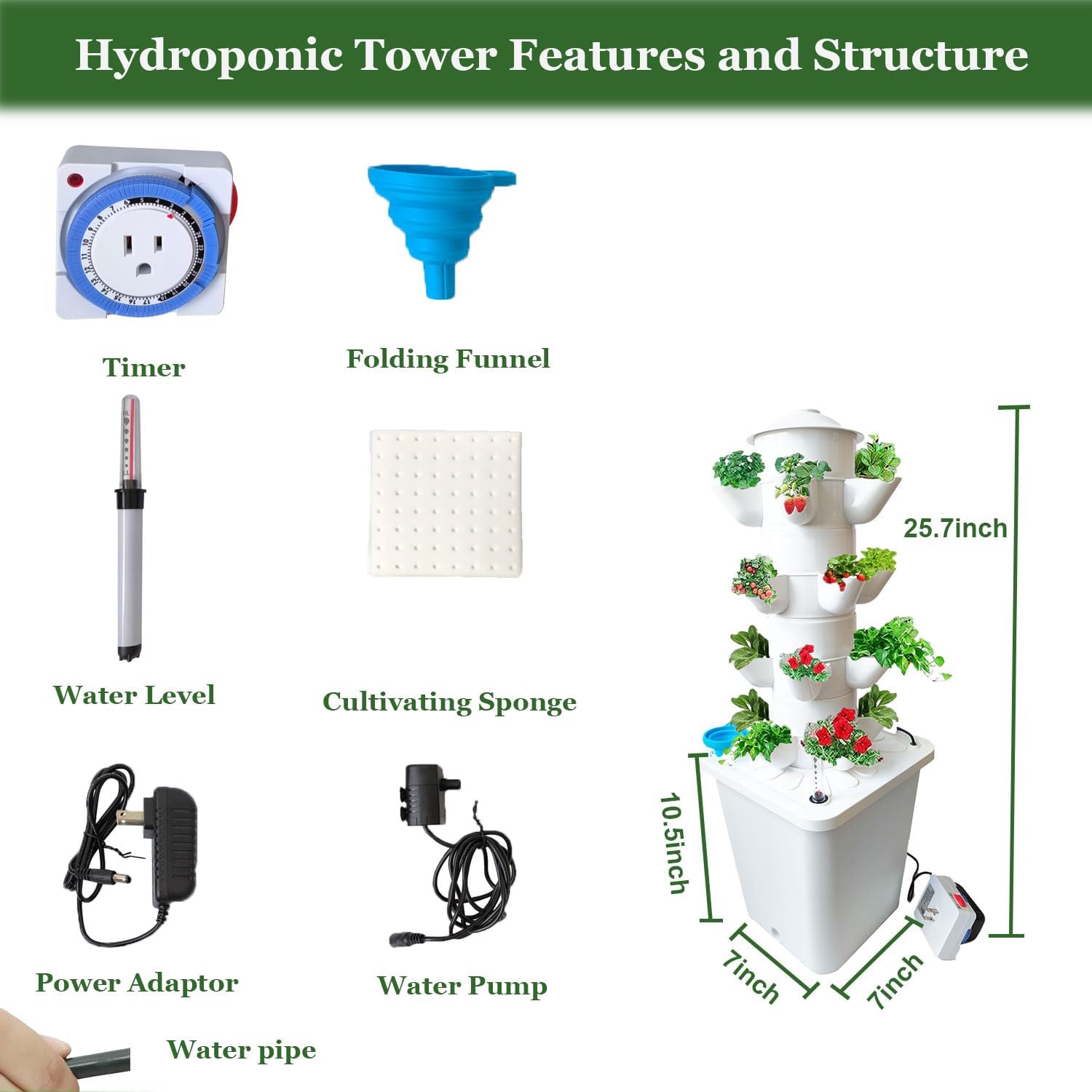 Hydroponic Tower Features and Structure

Timer

Folding Funnel

Water Level

Cultivating Sponge

Power Adaptor

Water Pump

Water pipe

25.7inch

10.5inch

7inch

7inch