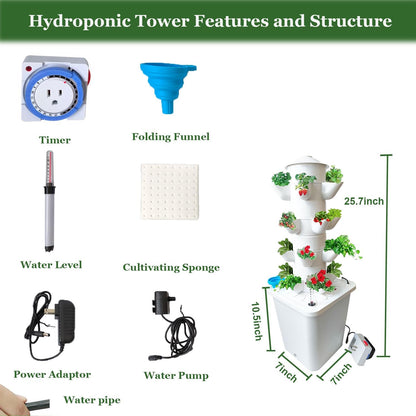 Hydroponic Tower Features and Structure

Timer

Folding Funnel

Water Level

Cultivating Sponge

Power Adaptor

Water Pump

Water pipe

25.7inch

10.5inch

7inch

7inch