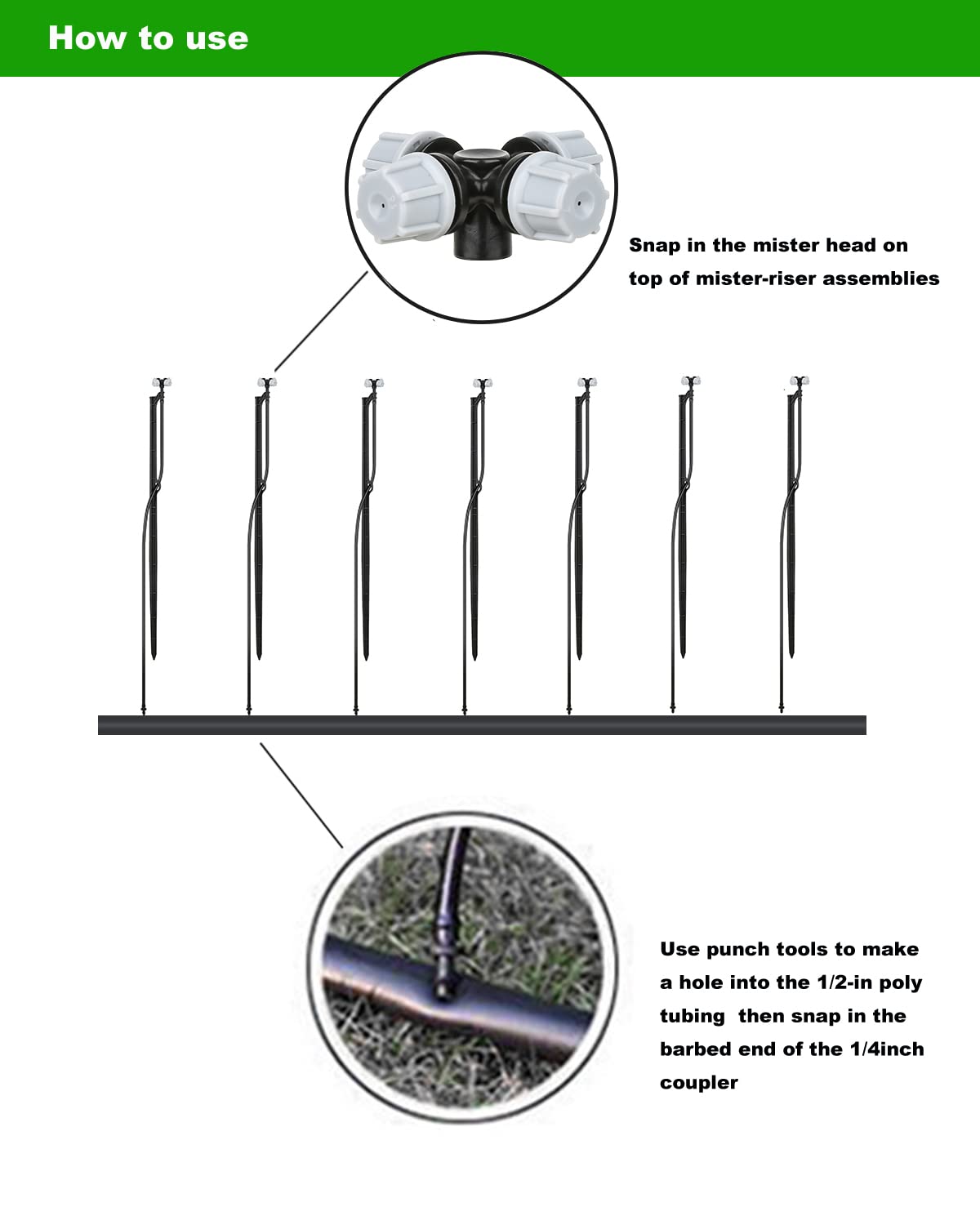 How to use

Snap in the mister head on top of mister-riser assemblies

Use punch tools to make a hole into the 1/2-in poly tubing  then snap in the barbed end of the 1/4inch coupler