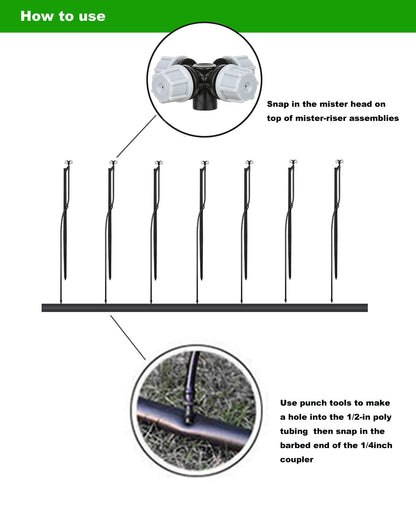 How to use

Snap in the mister head on top of mister-riser assemblies

Use punch tools to make a hole into the 1/2-in poly tubing  then snap in the barbed end of the 1/4inch coupler