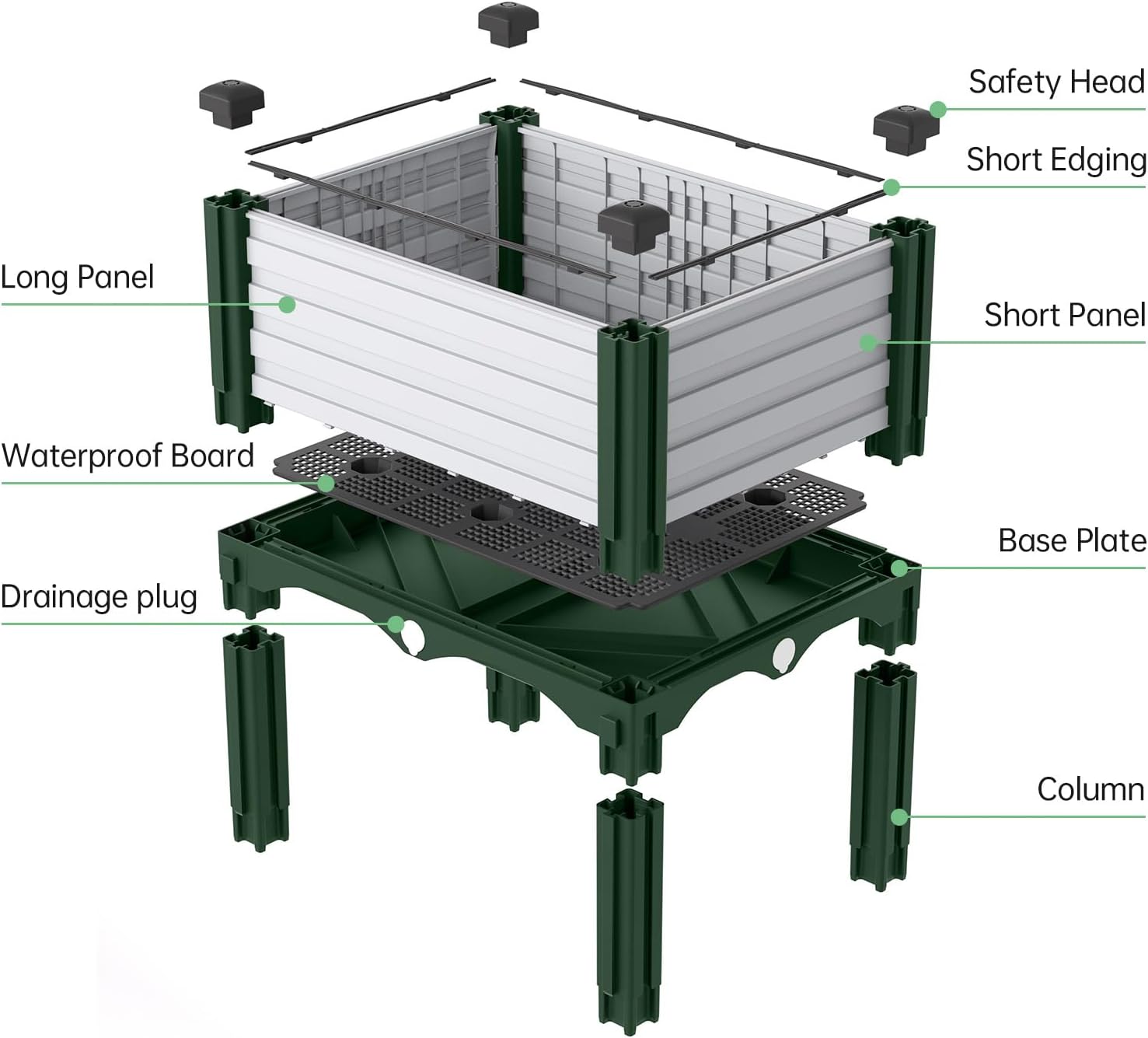 Safety Head

Short Edging

Long Panel

Short Panel

Waterproof Board

Base Plate

Drainage plug

Column