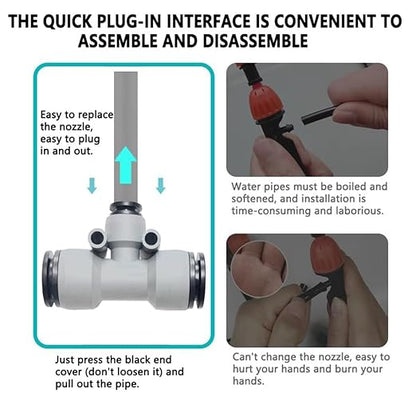 THE QUICK PLUG-IN INTERFACE IS CONVENIENT TO ASSEMBLE AND DISASSEMBLE

Easy to replace the nozzle, easy to plug in and out.

Just press the black end cover (don't loosen it) and pull out the pipe.

Water pipes must be boiled and softened, and installation is time-consuming and laborious.

Can't change the nozzle, easy to hurt your hands and burn your hands.