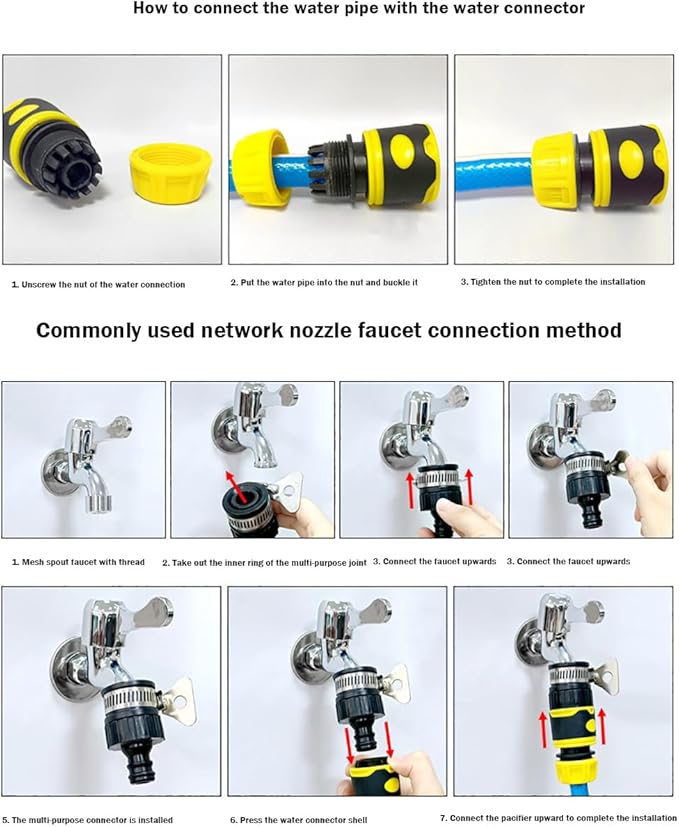 How to connect the water pipe with the water connector

1. Unscrew the nut of the water connection

2. Put the water pipe into the nut and buckle it

3. Tighten the nut to complete the installation

Commonly used network nozzle faucet connection method

1. Mesh spout faucet with thread

2. Take out the inner ring of the multi-purpose joint

3. Connect the faucet upwards

3. Connect the faucet upwards

5. The multi-purpose connector is installed

6. Press the water connector shell

7. Connect the pacifier upward to complete the installation