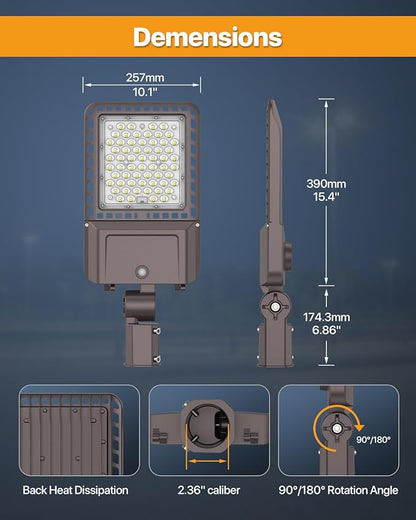 Demensions

257mm
10.1''

390mm
15.4''

174.3mm
6.86''

90°/180°

Back Heat Dissipation

2.36'' caliber

90°/180° Rotation Angle