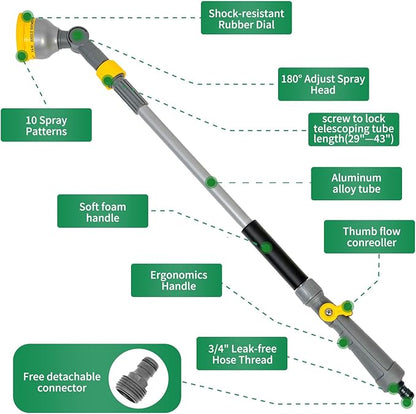 Shock-resistant Rubber Dial

180° Adjust Spray Head

10 Spray Patterns

screw to lock telescoping tube length(29"—43")

Aluminum alloy tube

Soft foam handle

Thumb flow conreoller

Ergonomics Handle

3/4" Leak-free Hose Thread

Free detachable connector