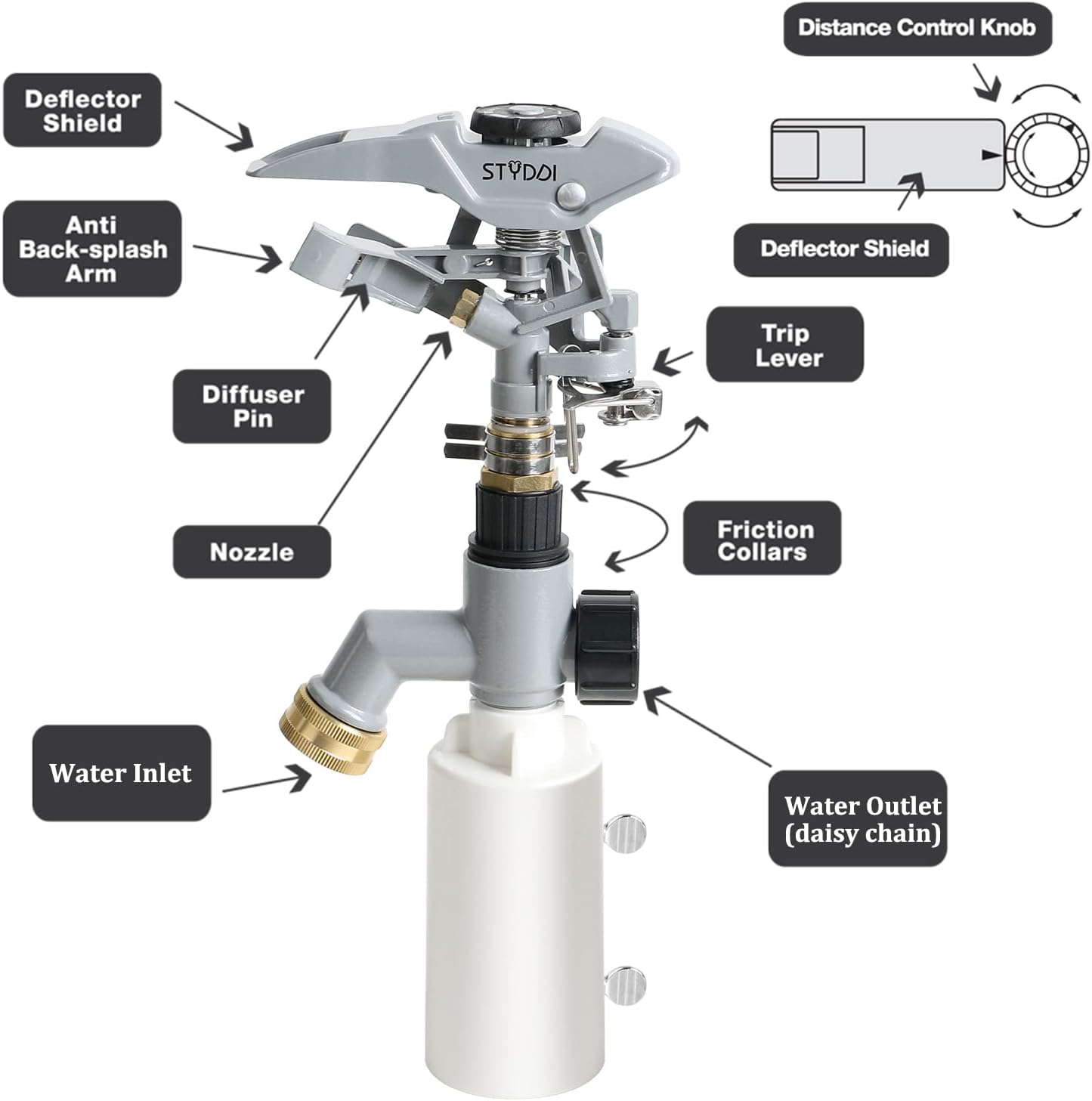 Distance Control Knob

Deflector Shield

STYDDI

Deflector Shield

Anti Back-splash Arm

Trip Lever

Diffuser Pin

Friction Collars

Nozzle

Water Inlet

Water Outlet (daisy chain)