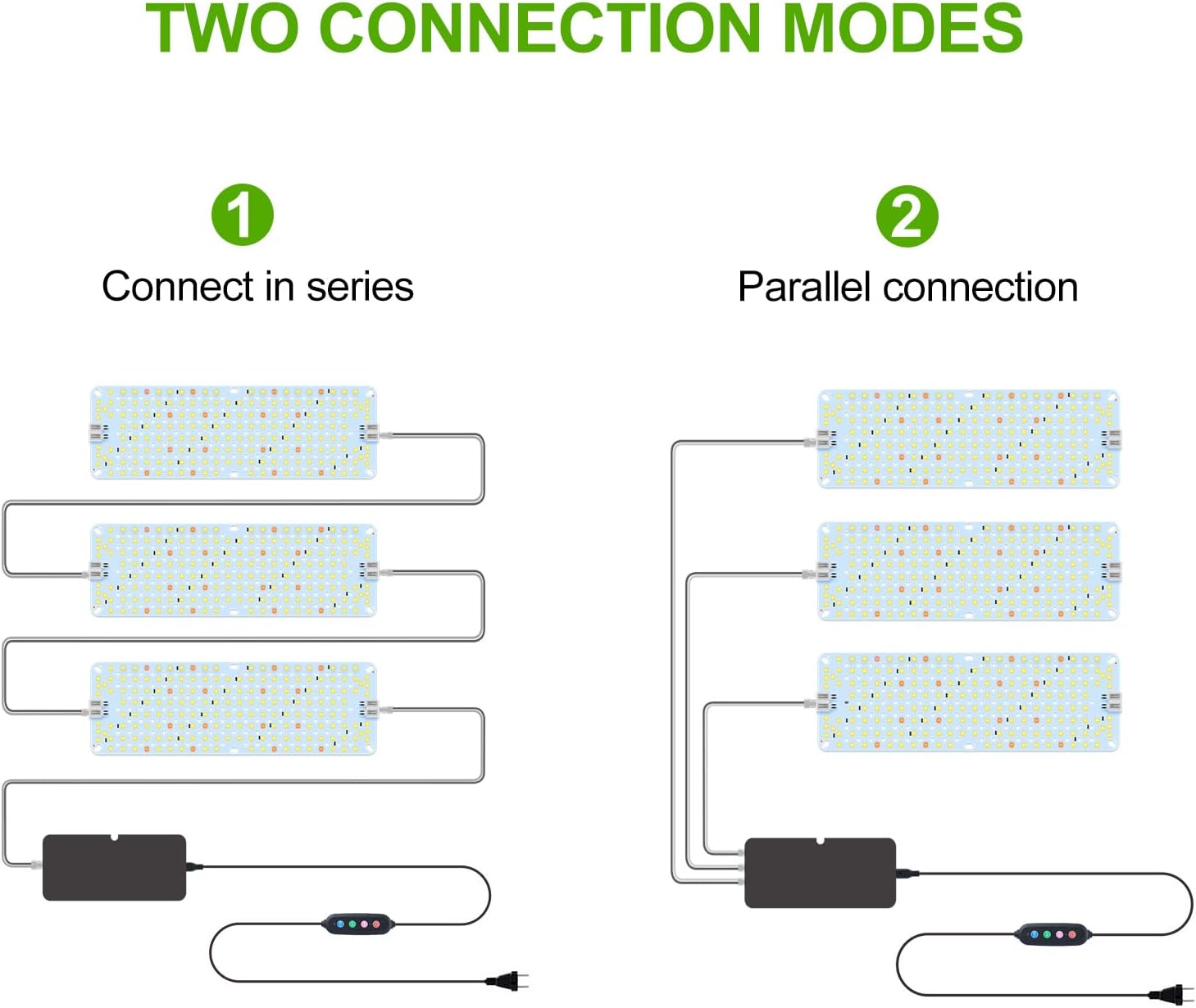 TWO CONNECTION MODES

1

Connect in series

2

Parallel connection