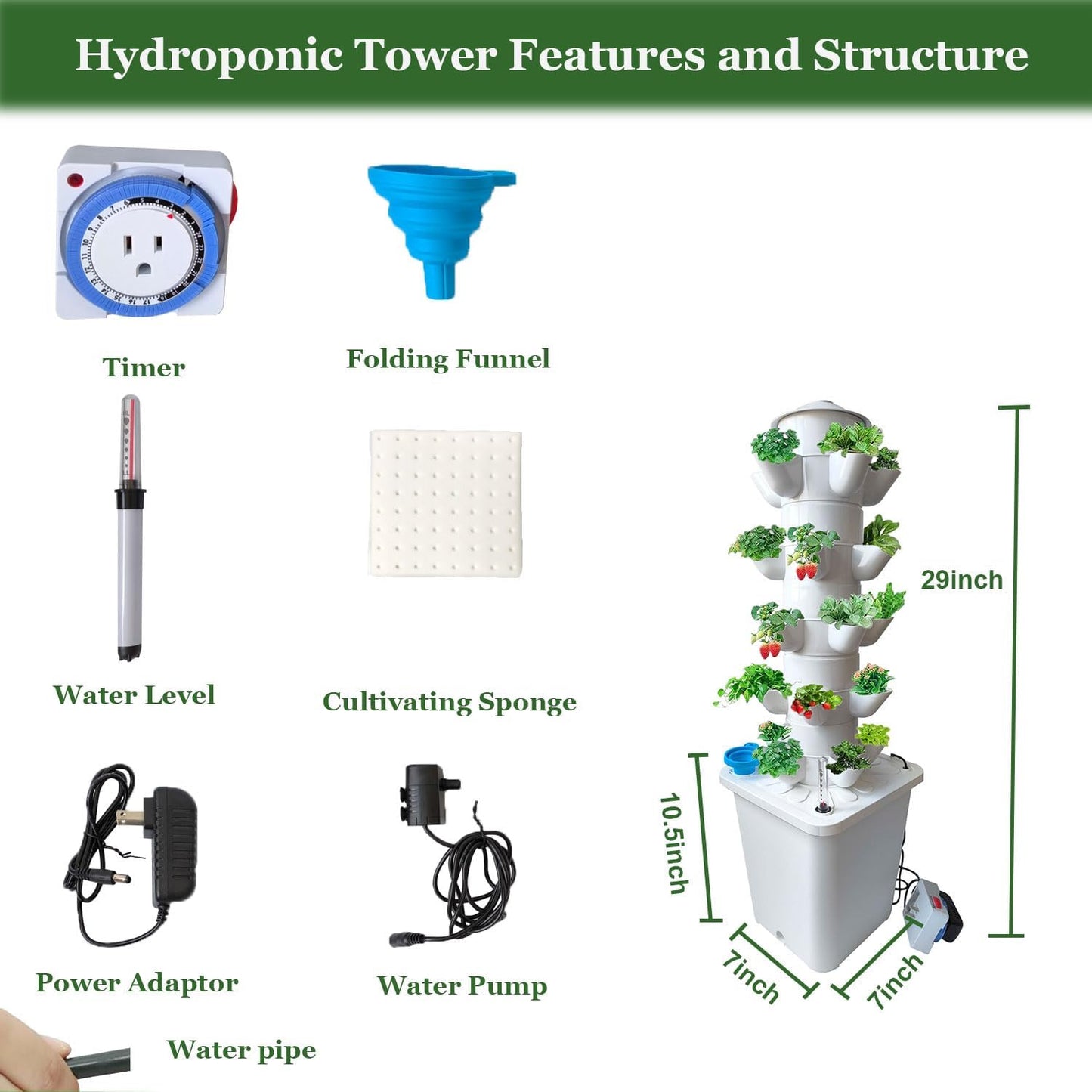 Hydroponic Tower Features and Structure

Timer

Folding Funnel

Water Level

Cultivating Sponge

Power Adaptor

Water Pump

Water pipe

29inch

10.5inch

7inch

7inch