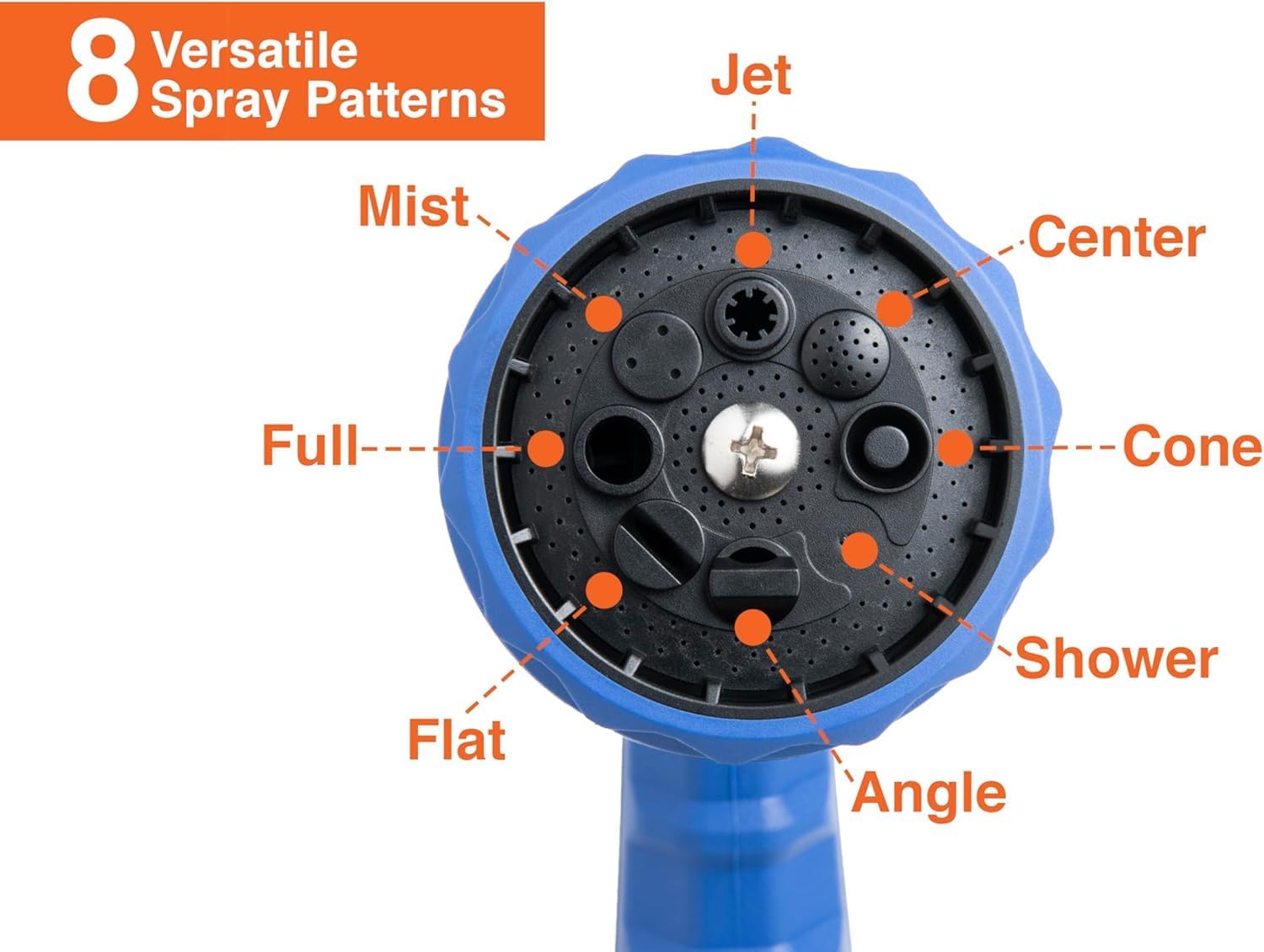 8 Versatile Spray Patterns

Jet

Mist

Center

Full

Cone

Shower

Flat

Angle