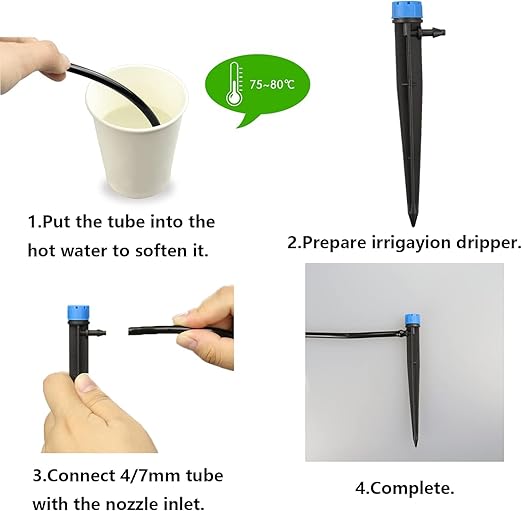 75~80℃

1.Put the tube into the hot water to soften it.

2.Prepare irrigayion dripper.

3.Connect 4/7mm tube with the nozzle inlet.

4.Complete.