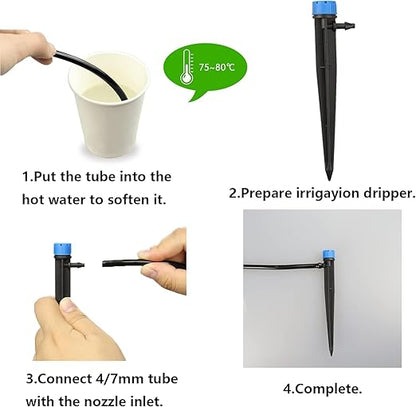 75~80℃

1.Put the tube into the hot water to soften it.

2.Prepare irrigayion dripper.

3.Connect 4/7mm tube with the nozzle inlet.

4.Complete.