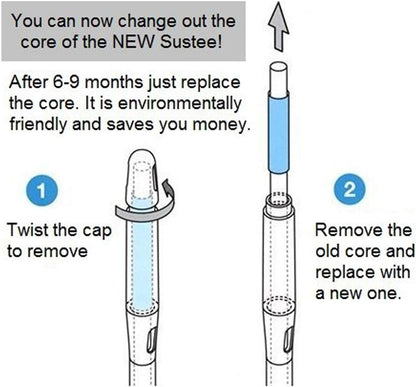 You can now change out the core of the NEW Sustee!

After 6-9 months just replace the core. It is environmentally friendly and saves you money.

1

Twist the cap to remove

2

Remove the old core and replace with a new one.