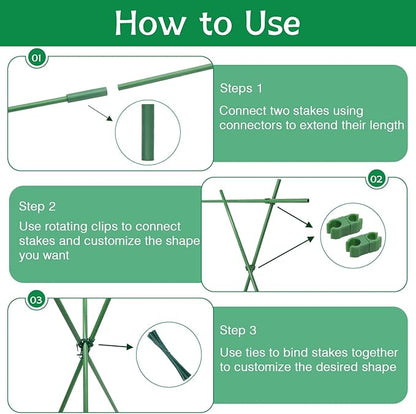 How to Use

01

Steps 1

Connect two stakes using connectors to extend their length

02

Step 2

Use rotating clips to connect stakes and customize the shape you want

03

Step 3

Use ties to bind stakes together to customize the desired shape