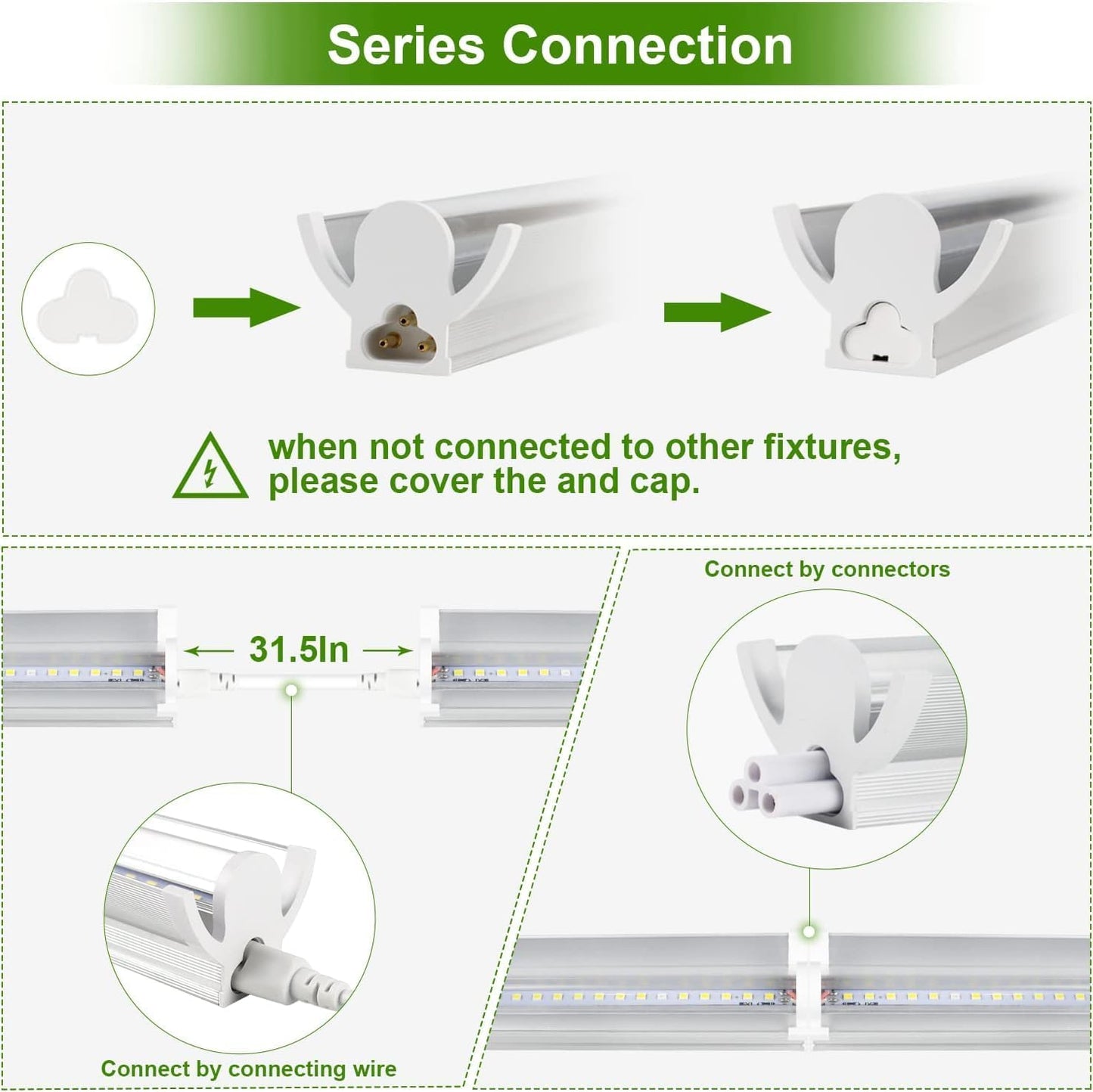 Series Connection

when not connected to other fixtures, please cover the and cap.

31.5In

Connect by connecting wire

Connect by connectors