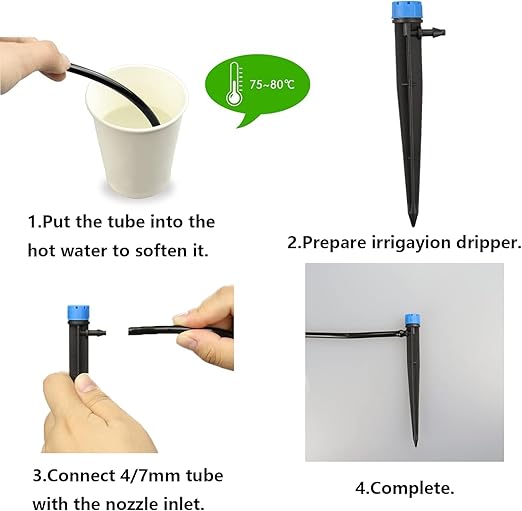 75~80℃

1.Put the tube into the hot water to soften it.

2.Prepare irrigayion dripper.

3.Connect 4/7mm tube with the nozzle inlet.

4.Complete.