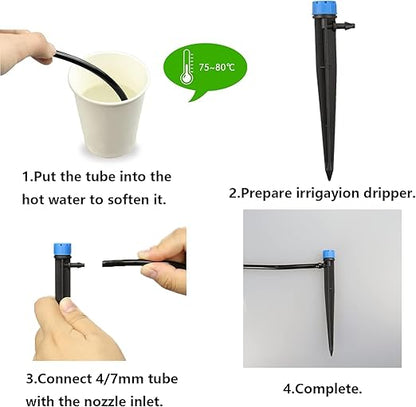 75~80℃

1.Put the tube into the hot water to soften it.

2.Prepare irrigayion dripper.

3.Connect 4/7mm tube with the nozzle inlet.

4.Complete.