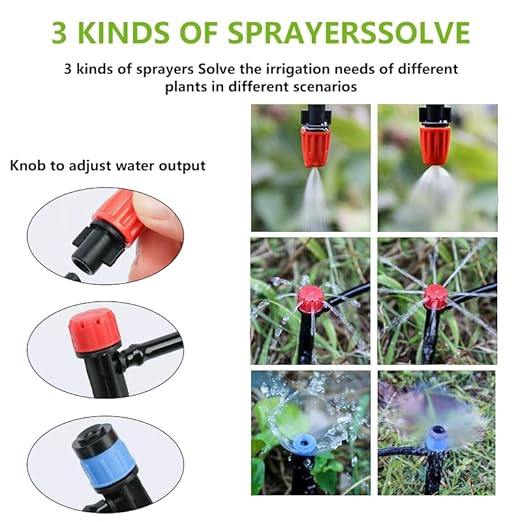 3 KINDS OF SPRAYERSSOLVE

3 kinds of sprayers Solve the irrigation needs of different plants in different scenarios

Knob to adjust water output