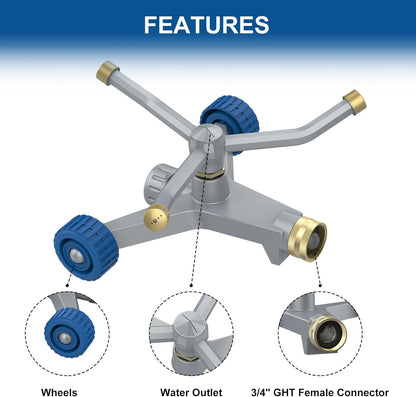 FEATURES

Wheels

Water Outlet

3/4" GHT Female Connector