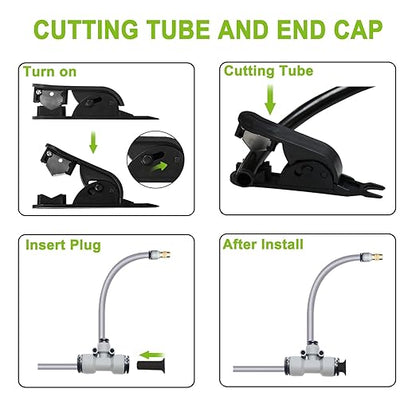 CUTTING TUBE AND END CAP

Turn on

Cutting Tube

Insert Plug

After Install