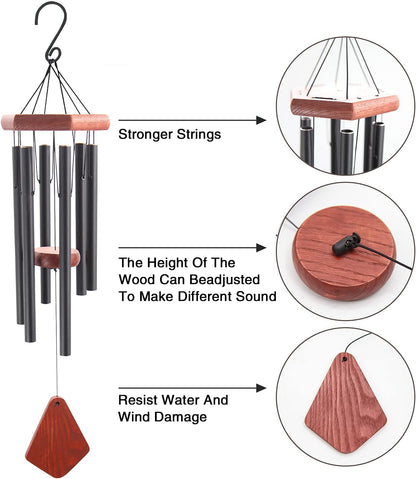 Stronger Strings

The Height Of The Wood Can Beadjusted To Make Different Sound

Resist Water And Wind Damage