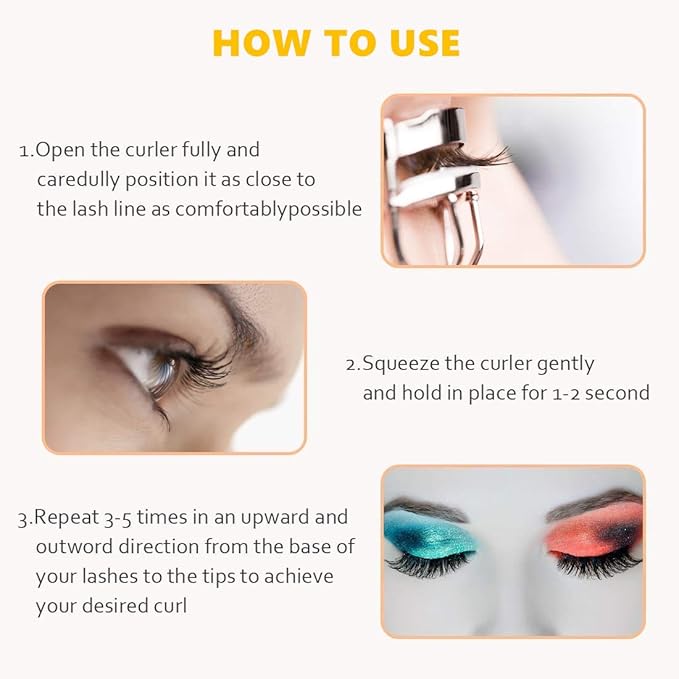 HOW TO USE

1.Open the curler fully and caredully position it as close to the lash line as comfortablypossible

2.Squeeze the curler gently and hold in place for 1-2 second

3.Repeat 3-5 times in an upward and outword direction from the base of your lashes to the tips to achieve your desired curl