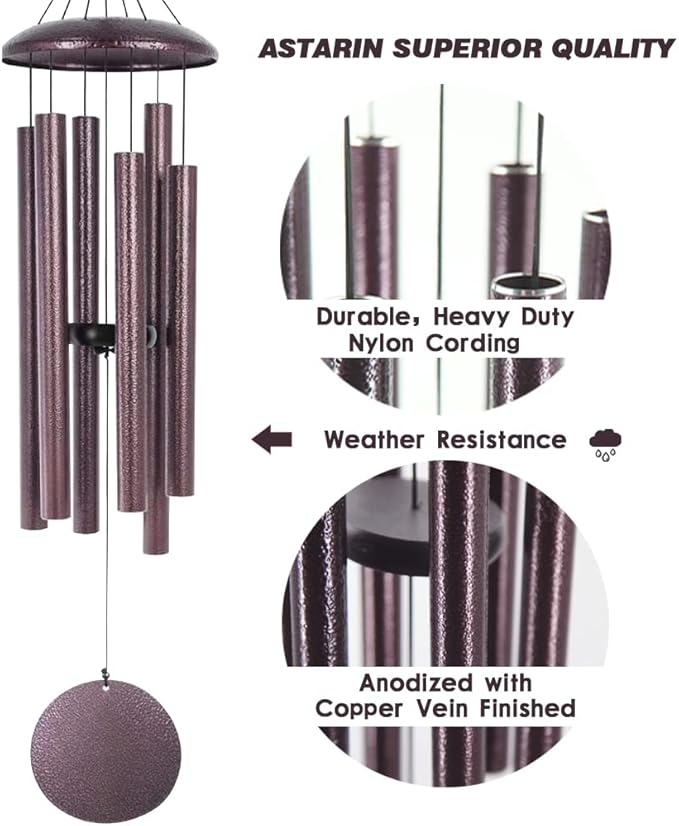 ASTARIN SUPERIOR QUALITY

Durable, Heavy Duty Nylon Cording

Weather Resistance

Anodized with Copper Vein Finished