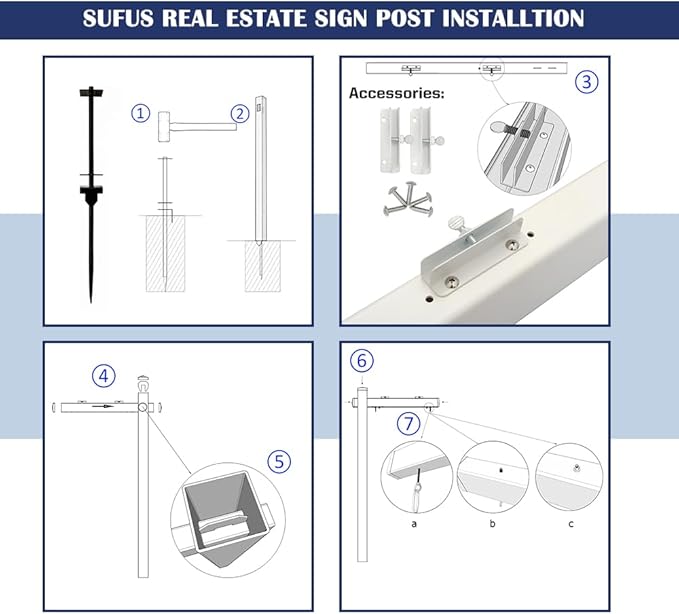 SUFUS REAL ESTATE SIGN POST INSTALLTION

1
2

3
Accessories:

4
5

6
7
a
b
c