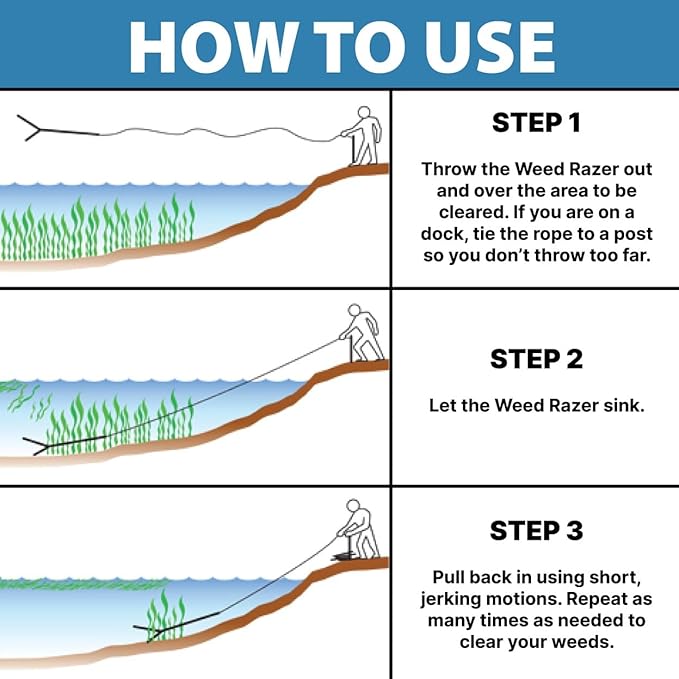 HOW TO USE

STEP 1

Throw the Weed Razer out and over the area to be cleared. If you are on a dock, tie the rope to a post so you don't throw too far.

STEP 2

Let the Weed Razer sink.

STEP 3

Pull back in using short, jerking motions. Repeat as many times as needed to clear your weeds.