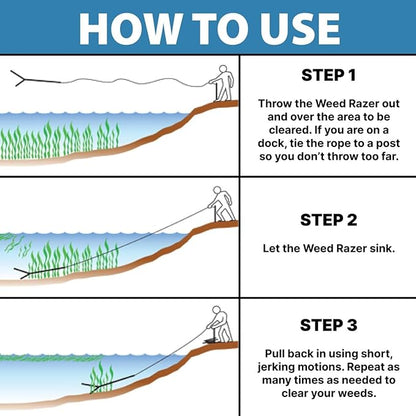 HOW TO USE

STEP 1

Throw the Weed Razer out and over the area to be cleared. If you are on a dock, tie the rope to a post so you don't throw too far.

STEP 2

Let the Weed Razer sink.

STEP 3

Pull back in using short, jerking motions. Repeat as many times as needed to clear your weeds.