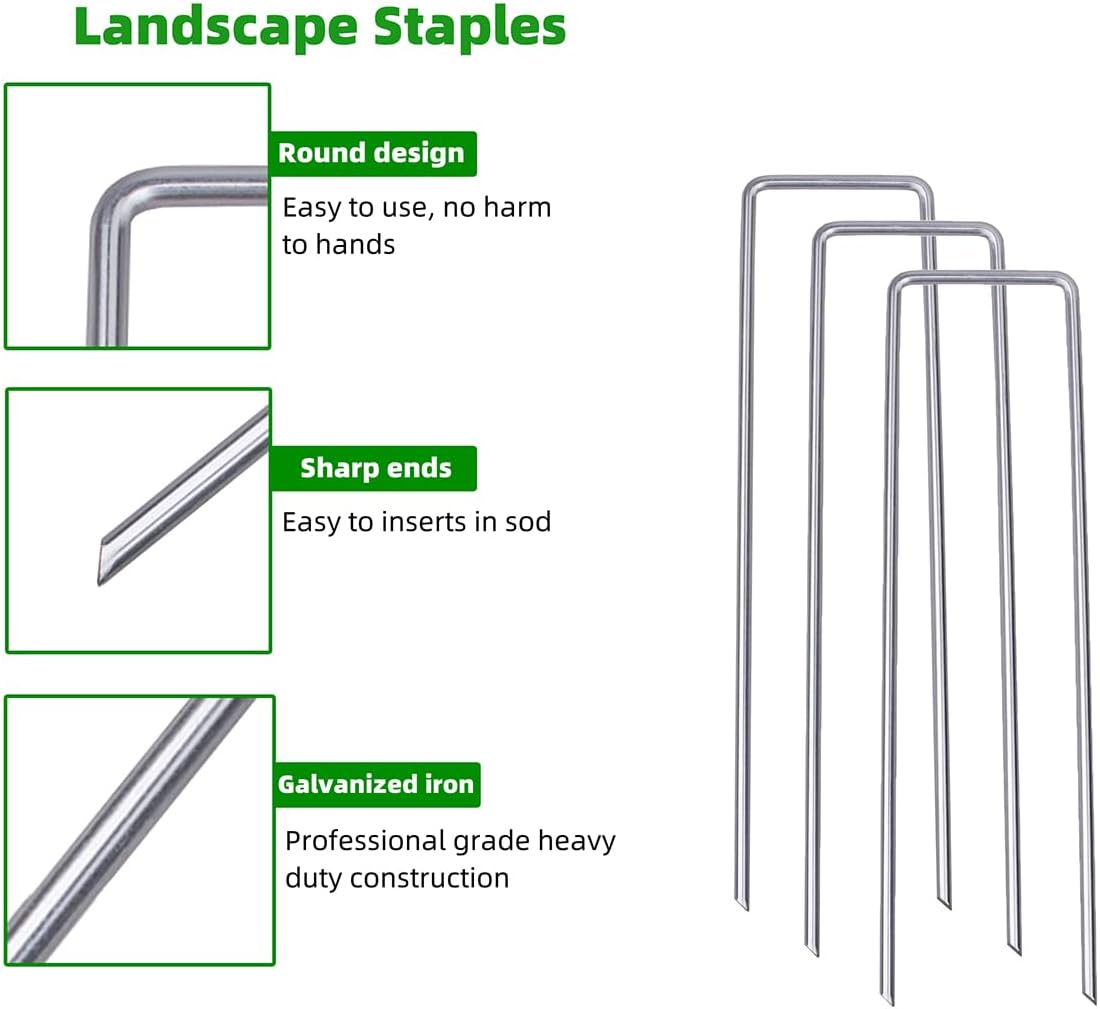 Landscape Staples

Round design

Easy to use, no harm to hands

Sharp ends

Easy to inserts in sod

Galvanized iron

Professional grade heavy duty construction