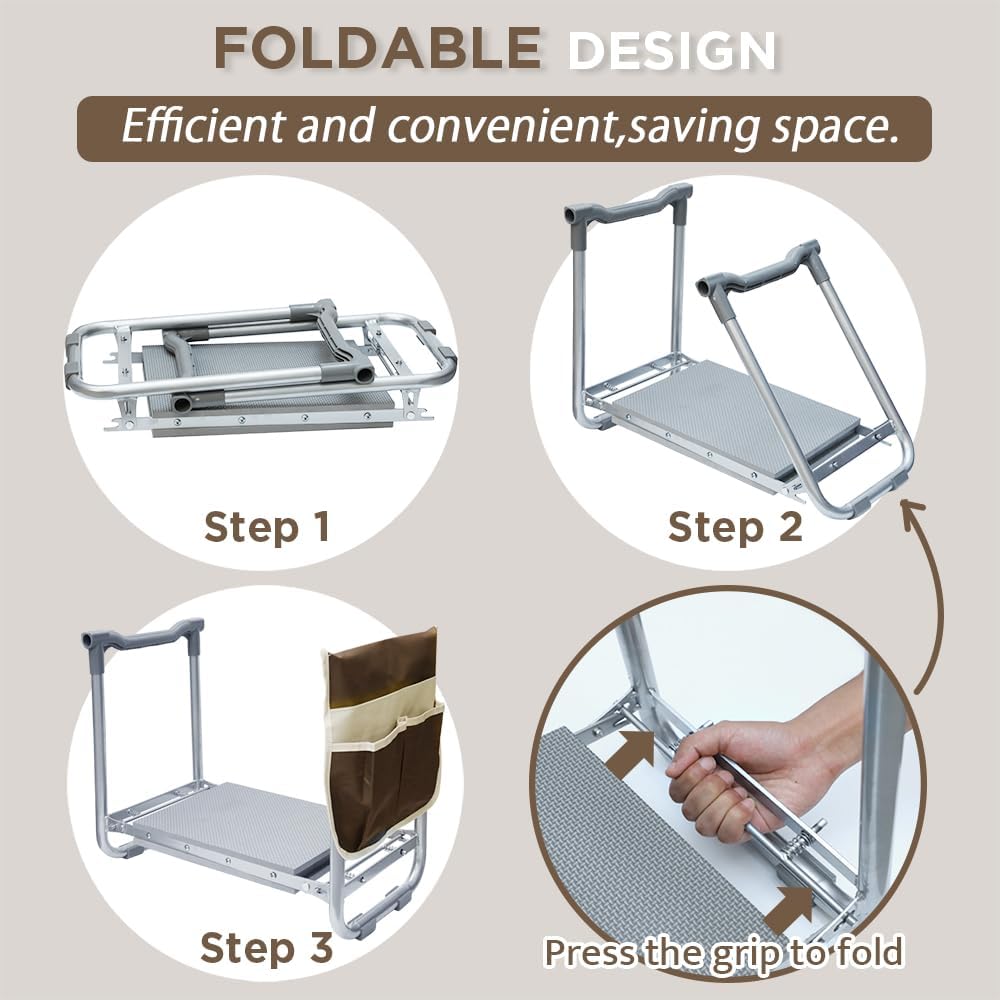 FOLDABLE DESIGN

Efficient and convenient,saving space.

Step 1

Step 2

Step 3

Press the grip to fold