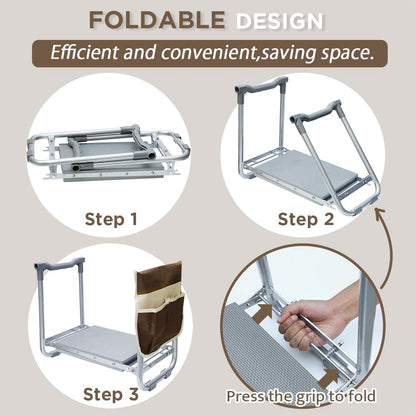 FOLDABLE DESIGN

Efficient and convenient,saving space.

Step 1

Step 2

Step 3

Press the grip to fold