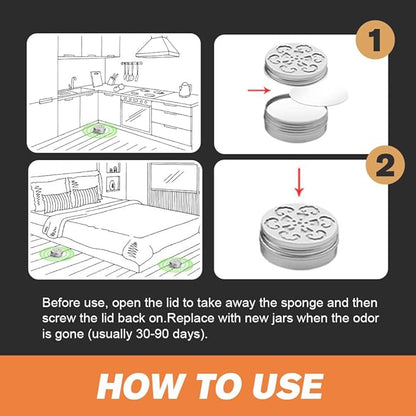 1

2

Before use, open the lid to take away the sponge and then screw the lid back on.Replace with new jars when the odor is gone (usually 30-90 days).

HOW TO USE