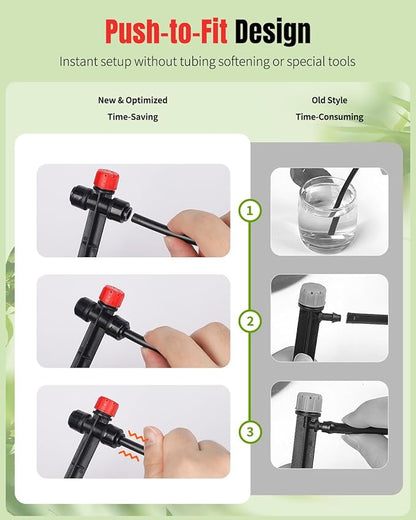 Push-to-Fit Design

Instant setup without tubing softening or special tools

New & Optimized
Time-Saving

Old Style
Time-Consuming

1

2

3